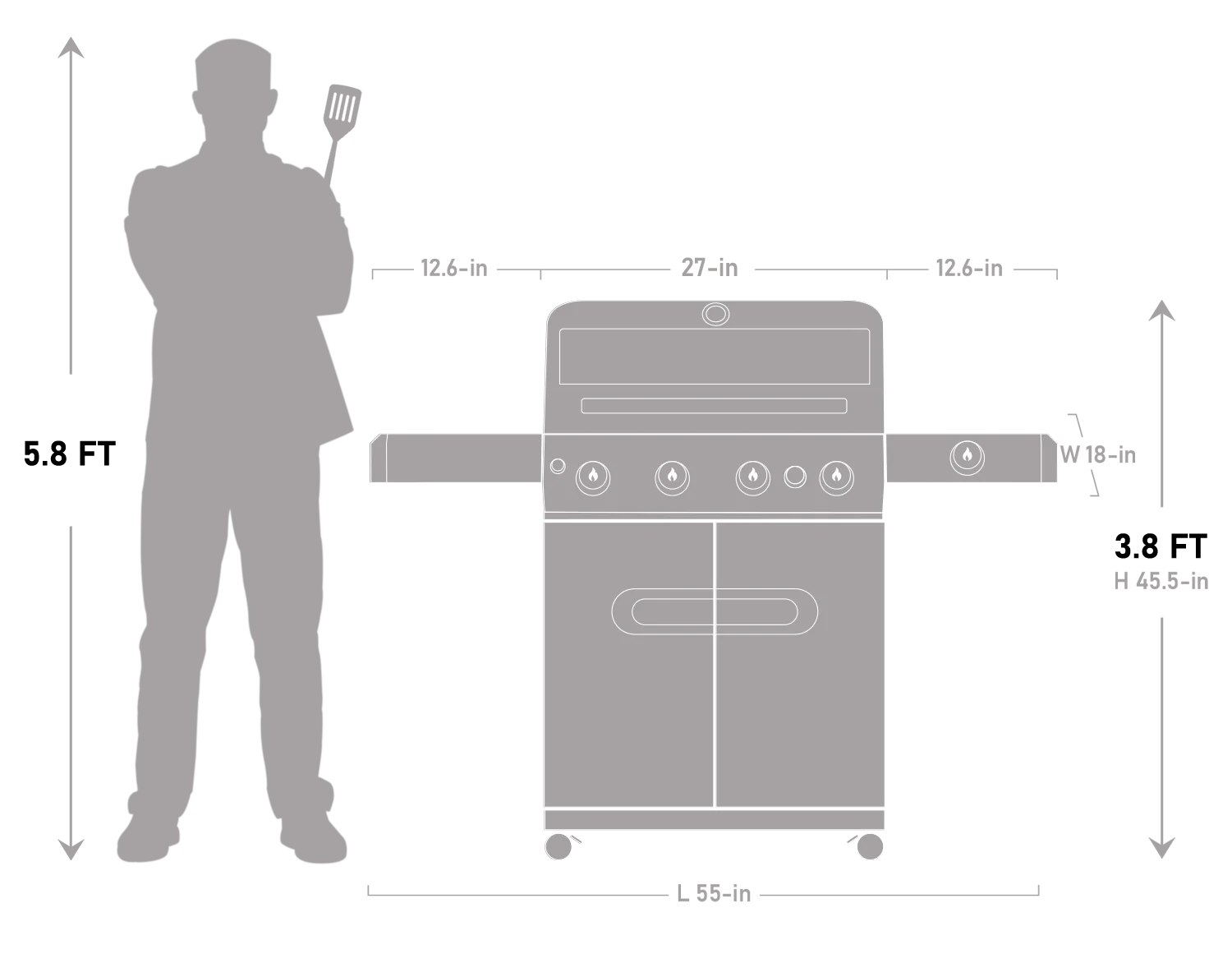 5.8 FT

12.6-in 27-in 12.6-in

W 18-in

3.8 FT
H 45.5-in

L 55-in